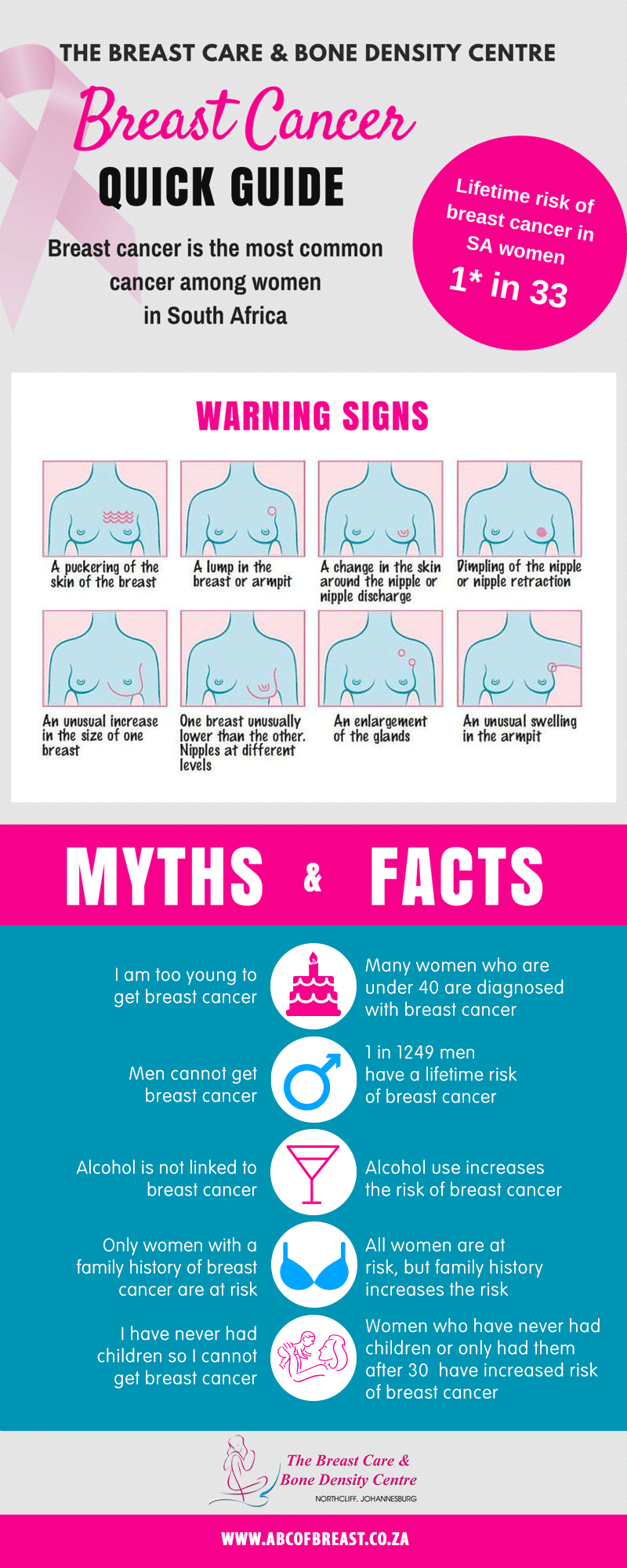 THE BREAST CARE & BONE DENSITY CENTRE

Breast Cancer

QUICK GUIDE

Breast cancer is the most common cancer among women in South Africa

Lifetime risk of breast cancer in SA women

1* in 33

WARNING SIGNS

A puckering of the skin of the breast

A lump in the breast or armpit

A change in the skin around the nipple or nipple discharge

Dimpling of the nipple or nipple retraction

An unusual increase in the size of one breast

One breast unusually lower than the other. Nipples at different levels

An enlargement of the glands

An unusual swelling in the armpit

MYTHS & FACTS

I am too young to get breast cancer

Many women who are under 40 are diagnosed with breast cancer

Men cannot get breast cancer

1 in 1249 men have a lifetime risk of breast cancer

Alcohol is not linked to breast cancer

Alcohol use increases the risk of breast cancer

Only women with a family history of breast cancer are at risk

All women are at risk, but family history increases the risk

I have never had children so I cannot get breast cancer

Women who have never had children or only had them after 30 have increased risk of breast cancer

The Breast Care & Bone Density Centre

NORTHCLIFF, JOHANNESBURG

WWW.ABCOFBREAST.CO.ZA